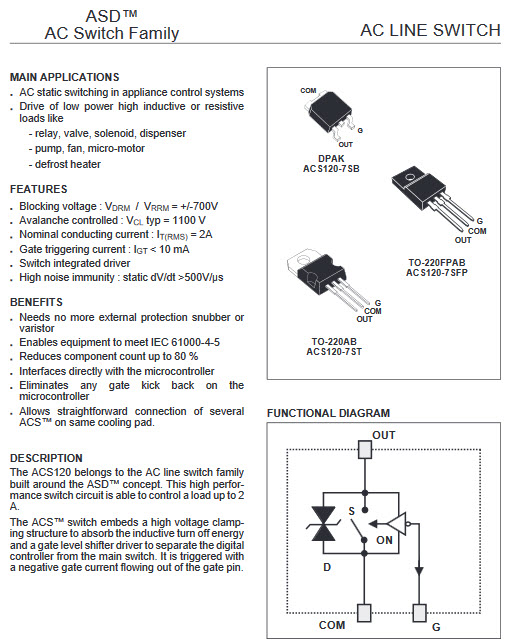 ASD™
AC Switch Family

AC LINE SWITCH

MAIN APPLICATIONS
. AC static switching in appliance control systems
. Drive of low power high inductive or resistive loads like
- relay, valve, solenoid, dispenser
- pump, fan, micro-motor
- defrost heater

FEATURES
. Blocking voltage : $V_{DRM}$ / $V_{RRM}$ = +/-700V
. Avalanche controlled : $V_{CL}$ typ = 1100 V
. Nominal conducting current : $I_{T(RMS)}$ = 2A
. Gate triggering current : $I_{GT}$ < 10 mA
. Switch integrated driver
. High noise immunity : static dV/dt >500V/µs

BENEFITS
. Needs no more external protection snubber or varistor
. Enables equipment to meet IEC 61000-4-5
. Reduces component count up to 80 %
. Interfaces directly with the microcontroller
. Eliminates any gate kick back on the microcontroller
. Allows straightforward connection of several ACS™ on same cooling pad.

DESCRIPTION
The ACS120 belongs to the AC line switch family built around the ASD™ concept. This high performance switch circuit is able to control a load up to 2 A.

The ACS™ switch embeds a high voltage clamping structure to absorb the inductive turn off energy and a gate level shifter driver to separate the digital controller from the main switch. It is triggered with a negative gate current flowing out of the gate pin.

COM
G
OUT
DPAK
ACS120-7SB

G
COM
OUT
TO-220FPAB
ACS120-7SFP

G
COM
OUT
TO-220AB
ACS120-7ST

FUNCTIONAL DIAGRAM
OUT
S
ON
D
COM
G