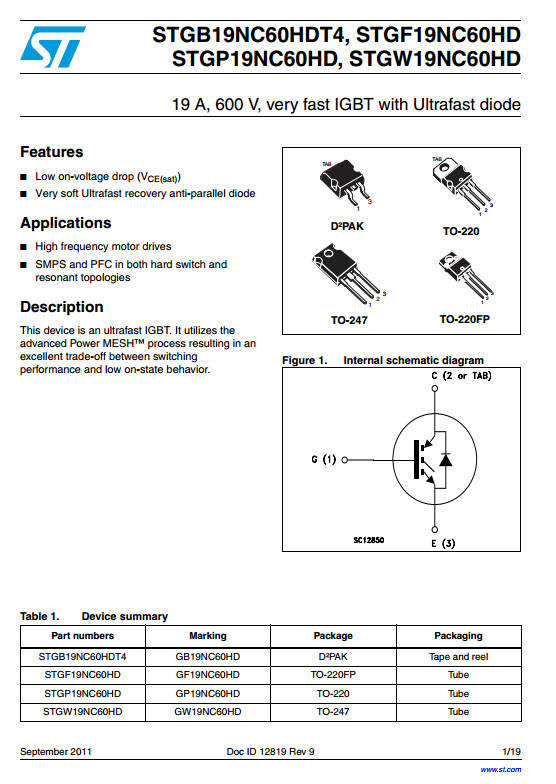 STGB19NC60HDT4, STGF19NC60HD
STGP19NC60HD, STGW19NC60HD

19 A, 600 V, very fast IGBT with Ultrafast diode

Features

■ Low on-voltage drop ($V_{CE(sat)}$)
■ Very soft Ultrafast recovery anti-parallel diode

Applications

■ High frequency motor drives
■ SMPS and PFC in both hard switch and resonant topologies

Description

This device is an ultrafast IGBT. It utilizes the advanced Power MESH™ process resulting in an excellent trade-off between switching performance and low on-state behavior.

TAB
1 3
D²PAK

TAB
1 2 3
TO-220

1 2 3
TO-247

1 2 3
TO-220FP

Figure 1. Internal schematic diagram

C (2 or TAB)
G (1)
E (3)
SC12850

Table 1. Device summary

| Part numbers | Marking | Package | Packaging |
|---|---|---|---|
| STGB19NC60HDT4 | GB19NC60HD | D²PAK | Tape and reel |
| STGF19NC60HD | GF19NC60HD | TO-220FP | Tube |
| STGP19NC60HD | GP19NC60HD | TO-220 | Tube |
| STGW19NC60HD | GW19NC60HD | TO-247 | Tube |

September 2011 Doc ID 12819 Rev 9 1/19

www.st.com