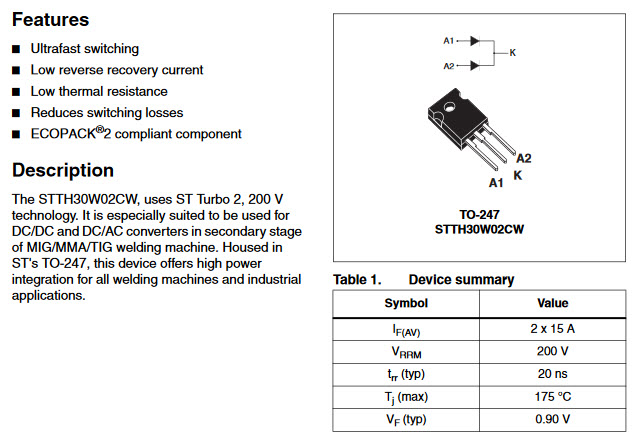 Features

■ Ultrafast switching
■ Low reverse recovery current
■ Low thermal resistance
■ Reduces switching losses
■ ECOPACK®2 compliant component

Description

The STTH30W02CW, uses ST Turbo 2, 200 V technology. It is especially suited to be used for DC/DC and DC/AC converters in secondary stage of MIG/MMA/TIG welding machine. Housed in ST's TO-247, this device offers high power integration for all welding machines and industrial applications.

A1
A2
K

A2
K
A1

TO-247
STTH30W02CW

Table 1. Device summary

| Symbol | Value |
|---|---|
| $I_{F(AV)}$ | 2 x 15 A |
| $V_{RRM}$ | 200 V |
| $t_{rr}$ (typ) | 20 ns |
| $T_j$ (max) | 175 °C |
| $V_F$ (typ) | 0.90 V |